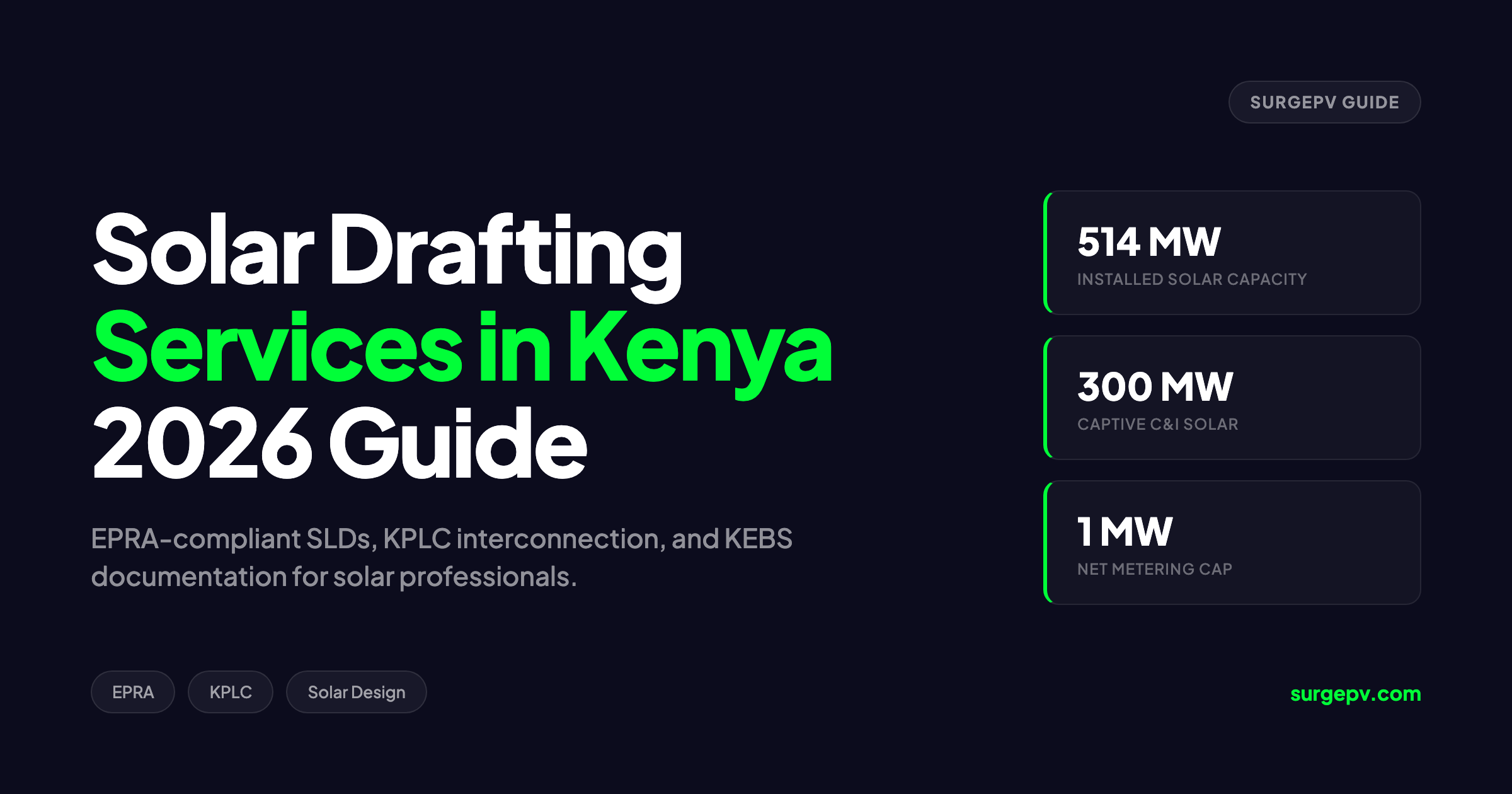 SURGEPV GUIDE

Solar Drafting Services in Kenya 2026 Guide

EPRA-compliant SLDs, KPLC interconnection, and KEBS documentation for solar professionals.

514 MW
INSTALLED SOLAR CAPACITY

300 MW
CAPTIVE C&I SOLAR

1 MW
NET METERING CAP

EPRA
KPLC
Solar Design

surgepv.com